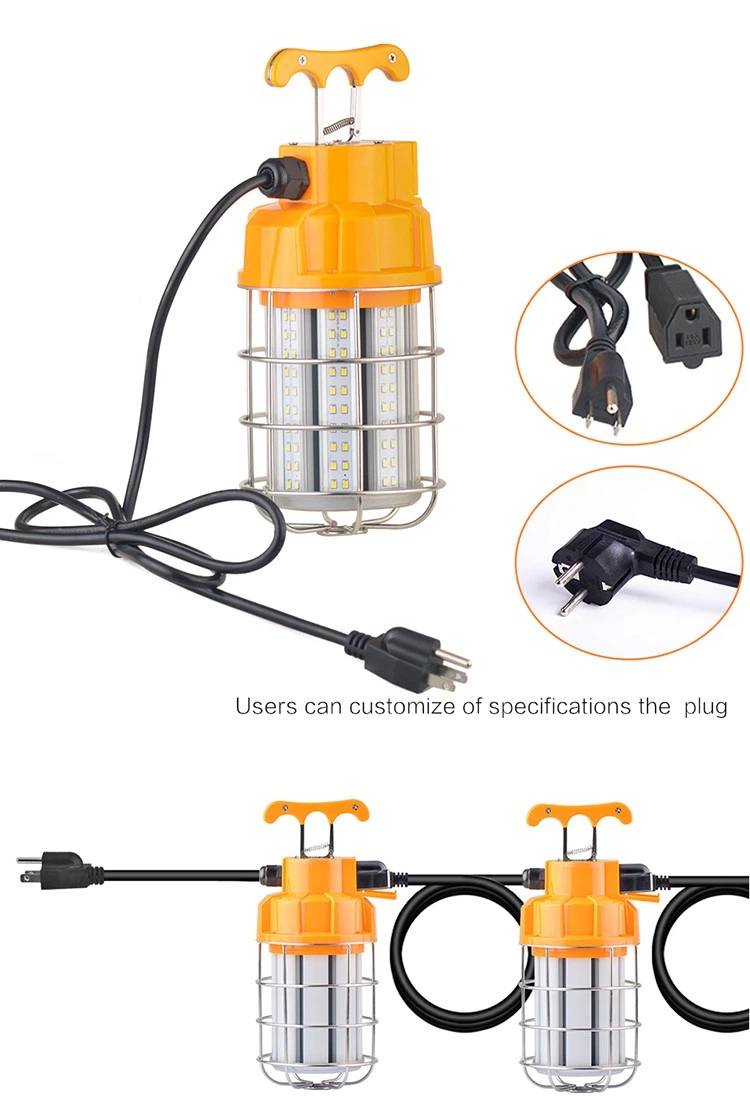 Users can customize of specifications the plug