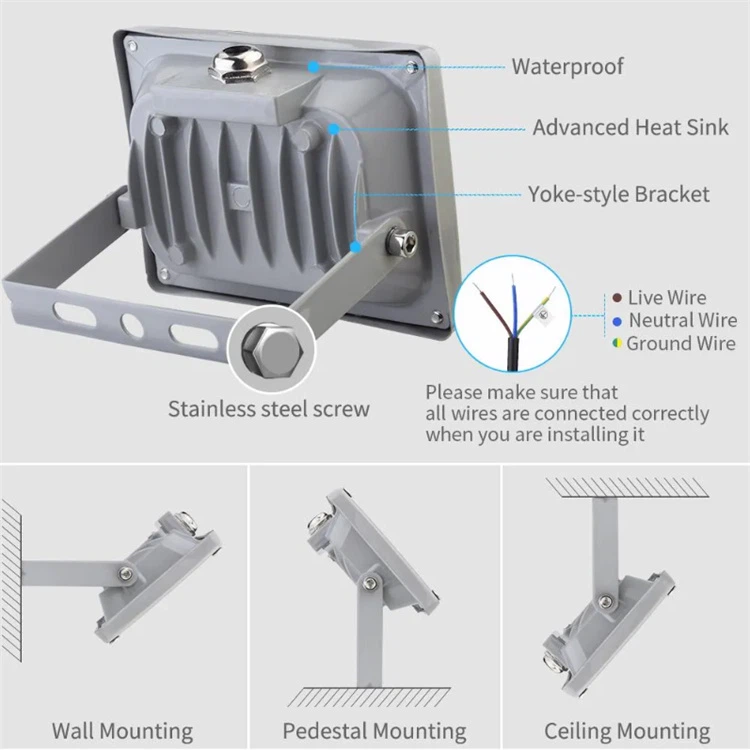 Waterproof

Advanced Heat Sink

Yoke-style Bracket

Live Wire
Neutral Wire
Ground Wire

Stainless steel screw

Please make sure that all wires are connected correctly when you are installing it

Wall Mounting

Pedestal Mounting

Ceiling Mounting